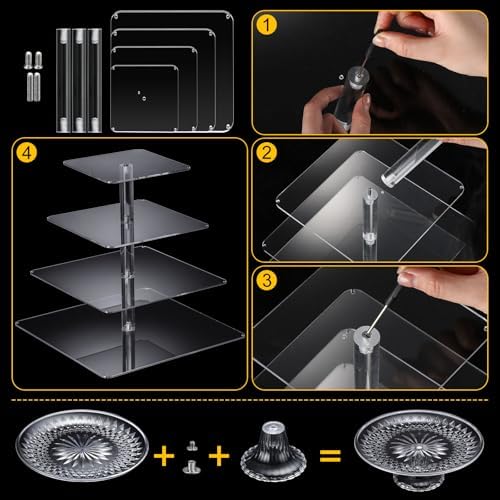 1

4

2

3

+ + =